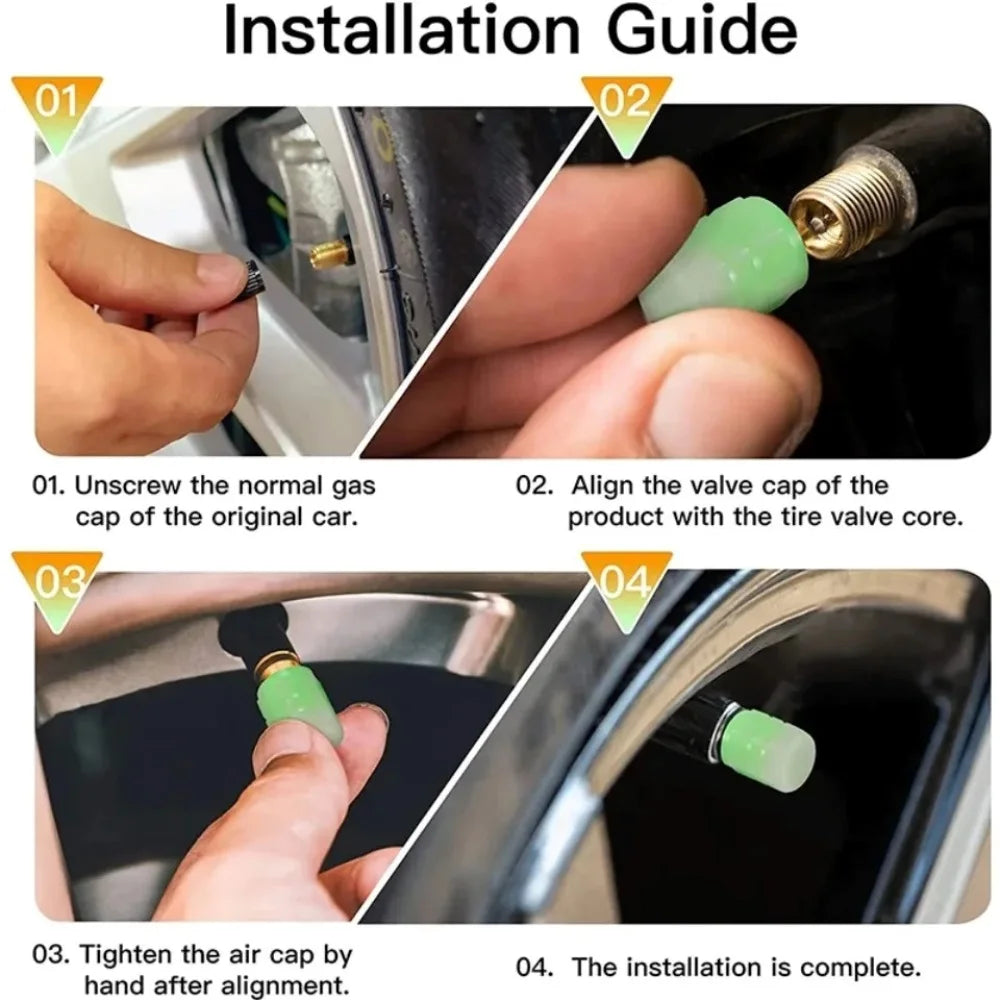 Installation Guide

01

02

01. Unscrew the normal gas cap of the original car.

02. Align the valve cap of the product with the tire valve core.

03

04

03. Tighten the air cap by hand after alignment.

04. The installation is complete.